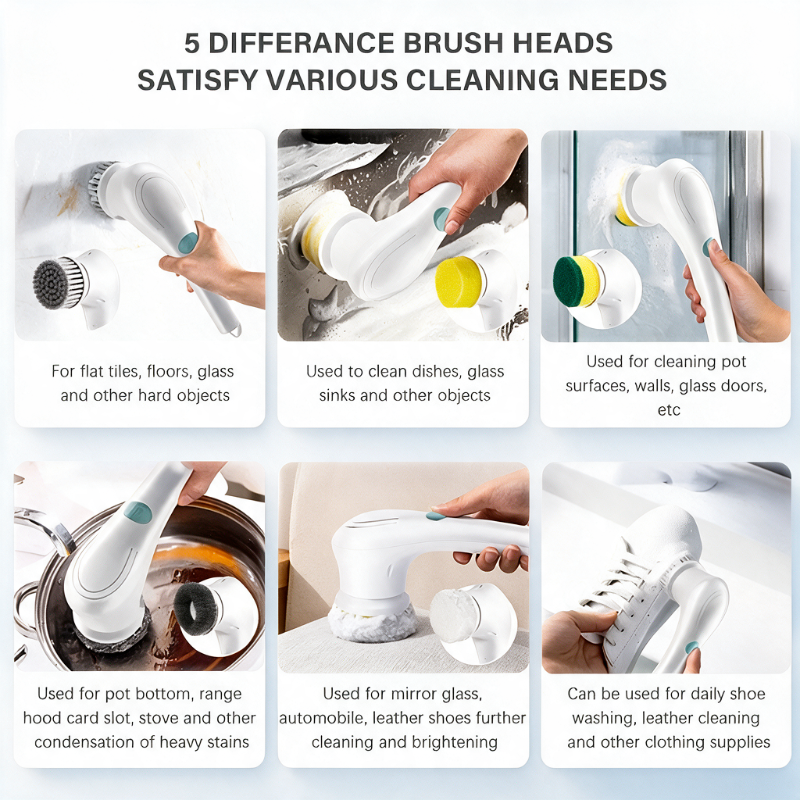 5 DIFFERANCE BRUSH HEADS
SATISFY VARIOUS CLEANING NEEDS

For flat tiles, floors, glass and other hard objects

Used to clean dishes, glass sinks and other objects

Used for cleaning pot surfaces, walls, glass doors, etc

Used for pot bottom, range hood card slot, stove and other condensation of heavy stains

Used for mirror glass, automobile, leather shoes further cleaning and brightening

Can be used for daily shoe washing, leather cleaning and other clothing supplies